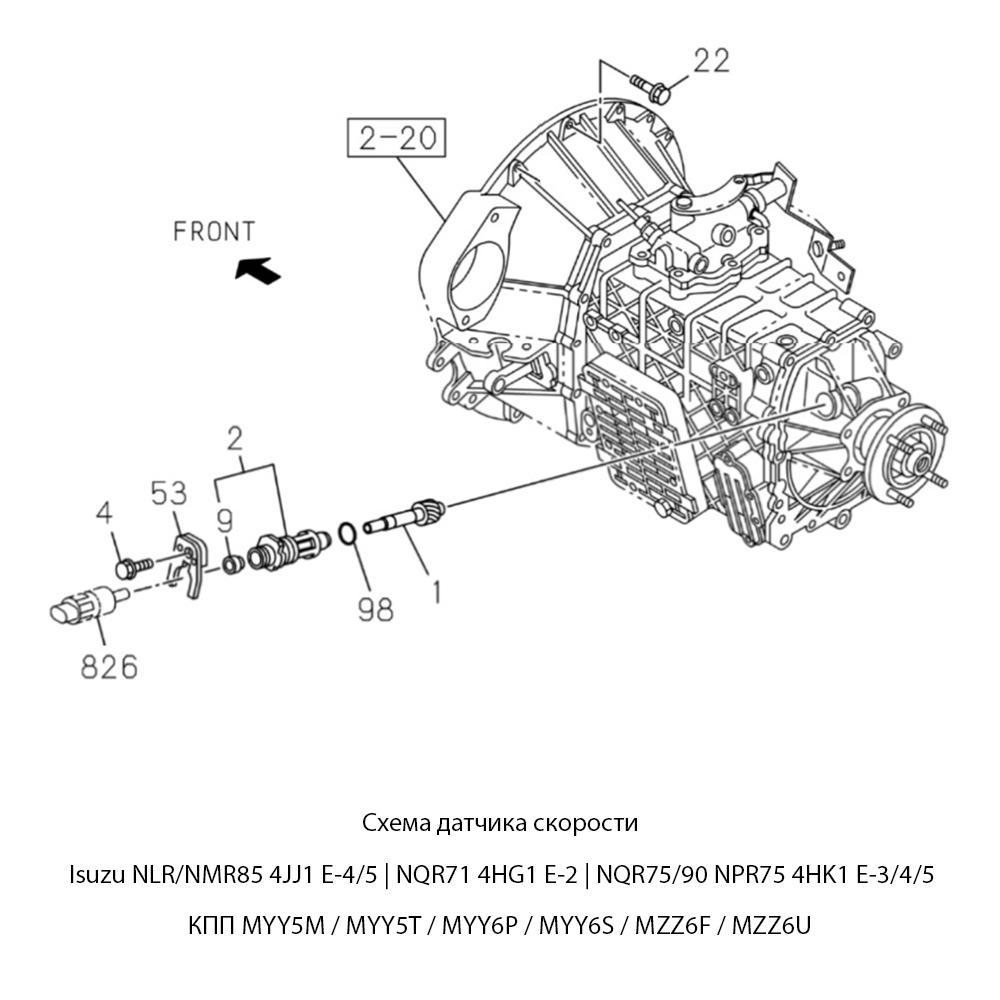 22

2-20

FRONT

2

53

4

9

98

1

826

Схема датчика скорости

Isuzu NLR/NMR85 4JJ1 E-4/5 | NQR71 4HG1 E-2 | NQR75/90 NPR75 4HK1 E-3/4/5

КПП MYY5M / MYY5T / MYY6P / MYY6S / MZZ6F / MZZ6U